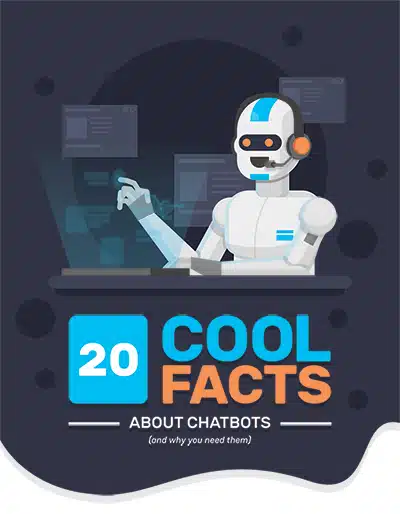 20 COOL FACTS

ABOUT CHATBOTS

(and why you need them)