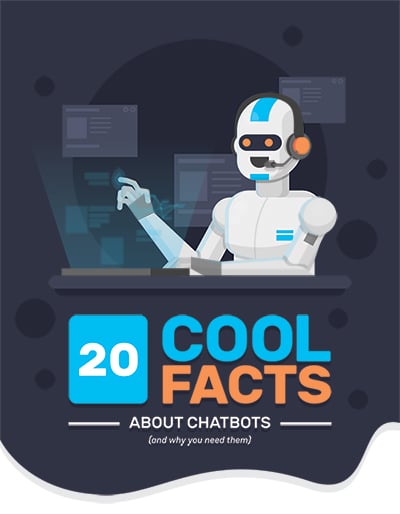 20 COOL FACTS

ABOUT CHATBOTS

(and why you need them)